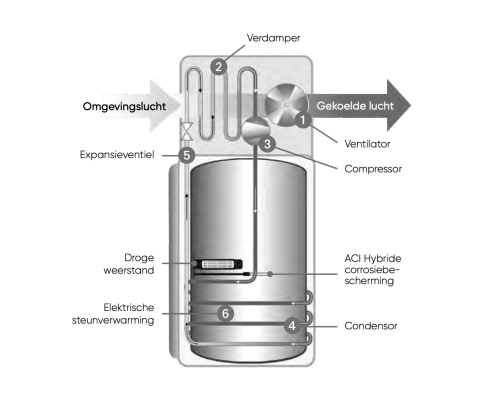 Verdamper

2

Omgevingslucht

Gekoelde lucht

1

Ventilator

3

Compressor

Expansieventiel

5

Droge weerstand

ACI Hybride corrosiebescherming

Elektrische steunverwarming

6

4

Condensor