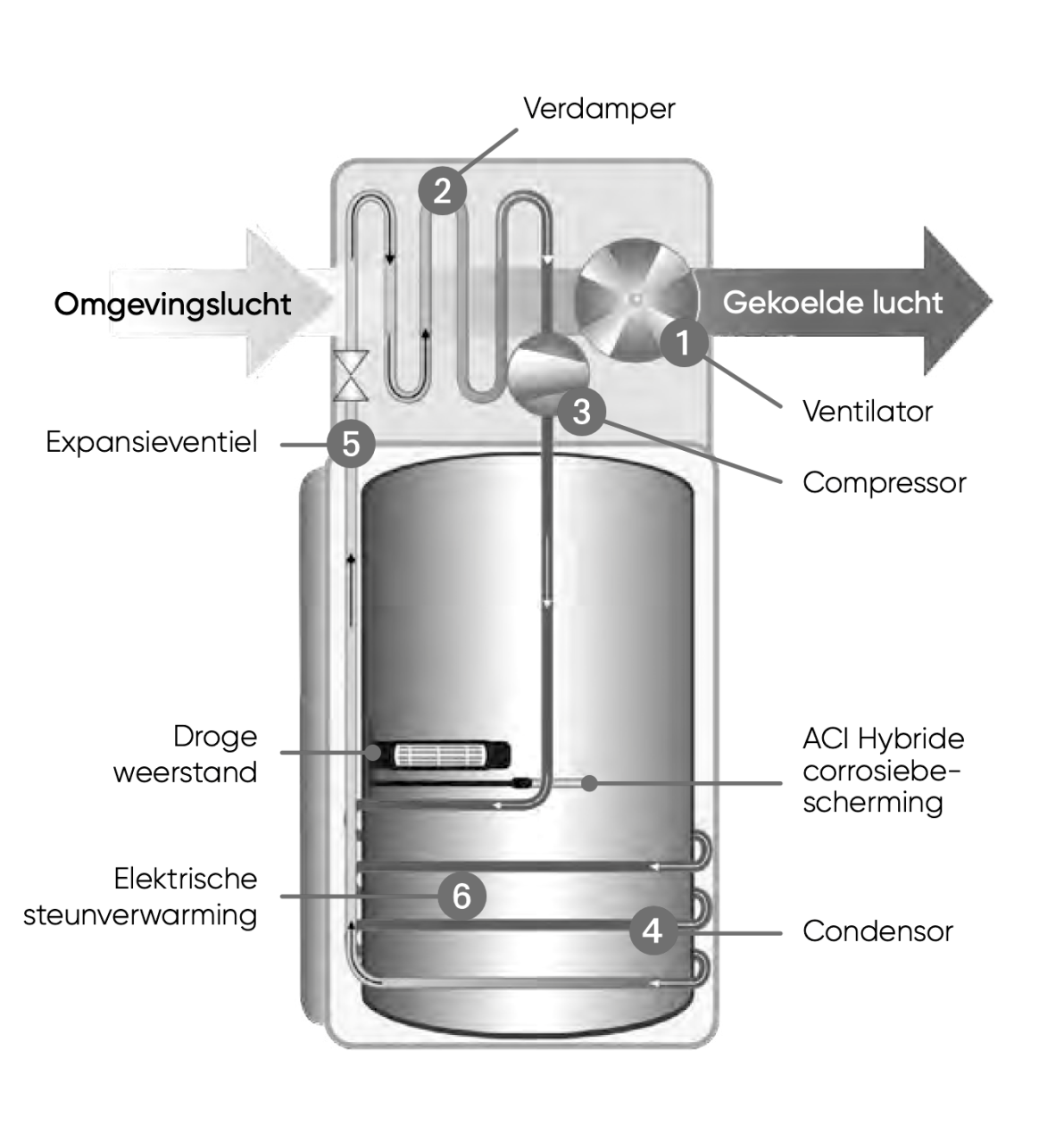 Verdamper

2

Omgevingslucht

Gekoelde lucht

1

Ventilator

3

Compressor

Expansieventiel

5

Droge weerstand

ACI Hybride corrosiebescherming

Elektrische steunverwarming

6

4

Condensor